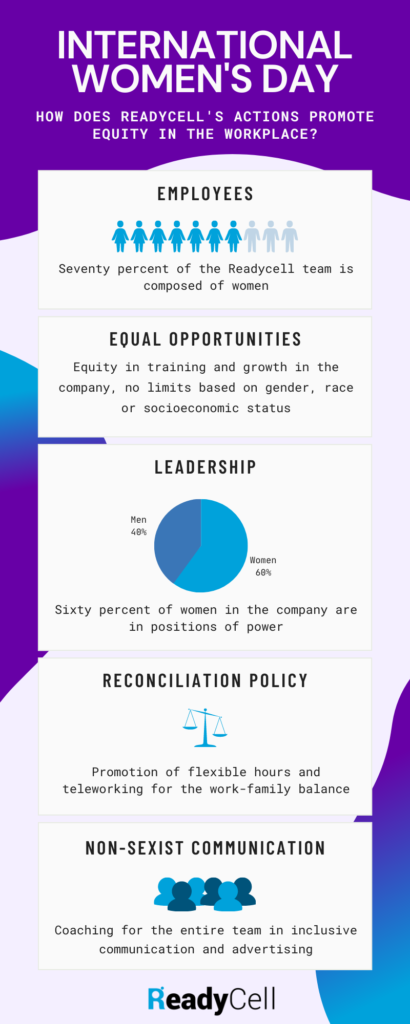 INTERNATIONAL WOMEN'S DAY

HOW DOES READYCELL'S ACTIONS PROMOTE EQUITY IN THE WORKPLACE?

EMPLOYEES

Seventy percent of the Readycell team is composed of women

EQUAL OPPORTUNITIES

Equity in training and growth in the company, no limits based on gender, race or socioeconomic status

LEADERSHIP

Men 40%

Women 60%

Sixty percent of women in the company are in positions of power

RECONCILIATION POLICY

Promotion of flexible hours and teleworking for the work-family balance

NON-SEXIST COMMUNICATION

Coaching for the entire team in inclusive communication and advertising

ReadyCell